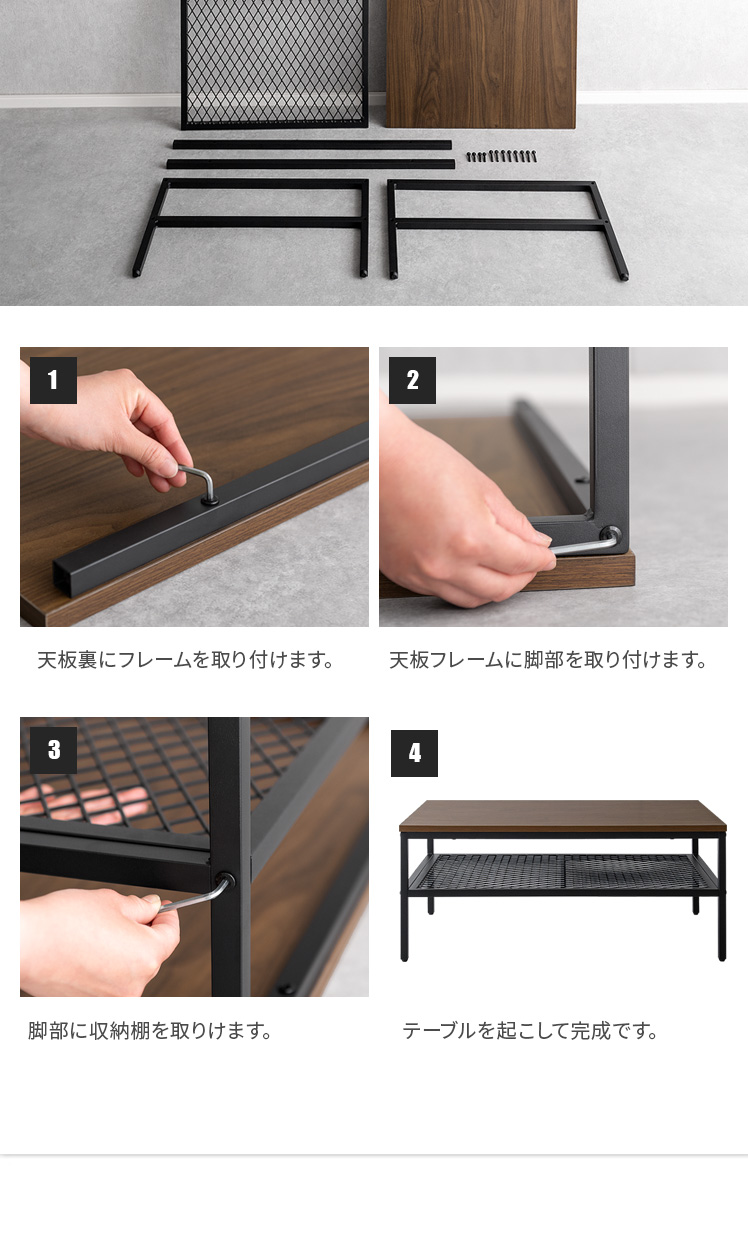 1

天板裏にフレームを取り付けます。

2

天板フレームに脚部を取り付けます。

3

脚部に収納棚を取りけます。

4

テーブルを起こして完成です。